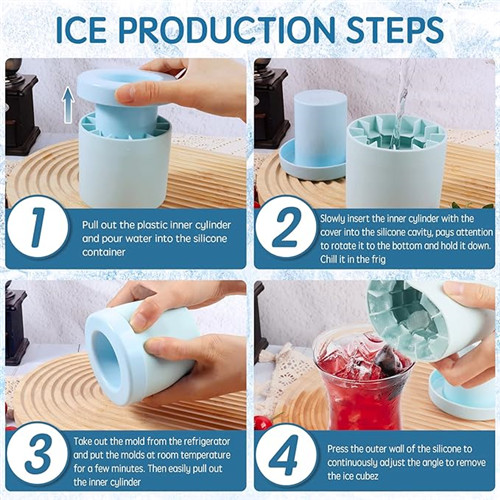 ICE PRODUCTION STEPS

1

Pull out the plastic inner cylinder and pour water into the silicone container

2

Slowly insert the inner cylinder with the cover into the silicone cavity, pays attention to rotate it to the bottom and hold it down. Chill it in the frig

3

Take out the mold from the refrigerator and put the molds at room temperature for a few minutes. Then easily pull out the inner cylinder

4

Press the outer wall of the silicone to continuously adjust the angle to remove the ice cubez